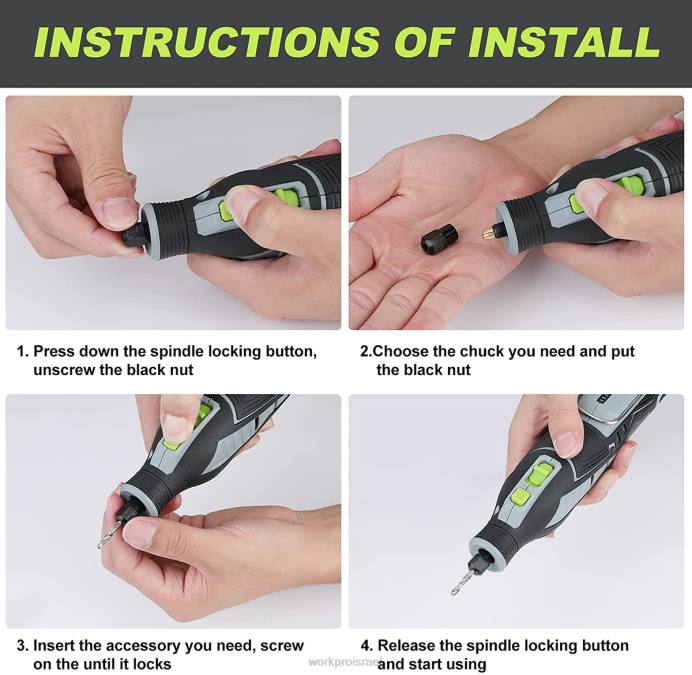 INSTRUCTIONS OF INSTALL

1. Press down the spindle locking button, unscrew the black nut

2.Choose the chuck you need and put the black nut

3. Insert the accessory you need, screw on the until it locks

4. Release the spindle locking button and start using

workproisrael