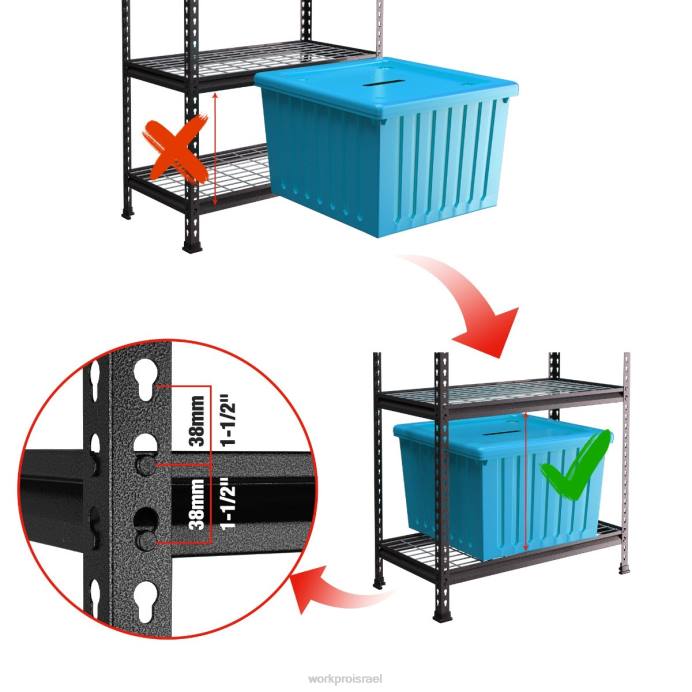 38mm
1-1/2"
38mm
1-1/2"
workproisrael