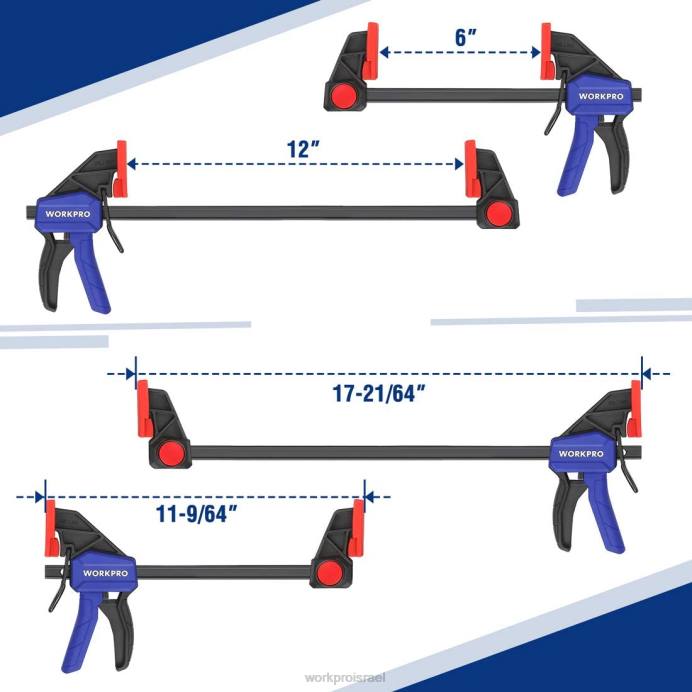 6″

WORKPRO

12″

WORKPRO

17-21/64″

WORKPRO

11-9/64″

WORKPRO

workproisrael